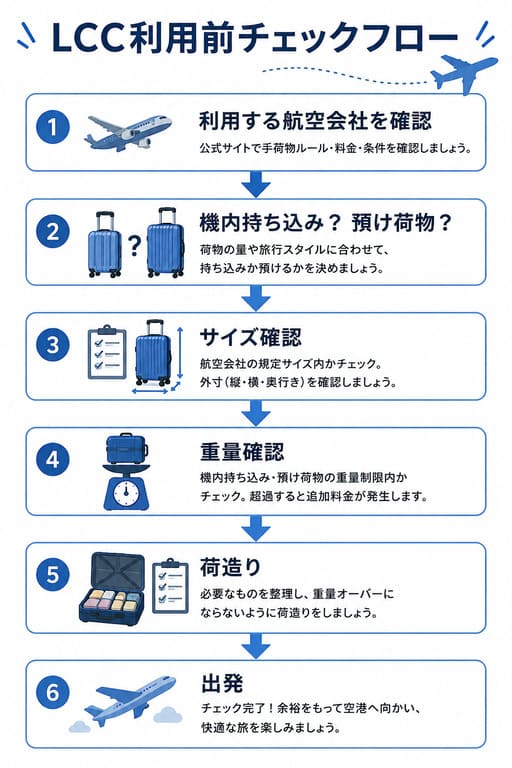 LCC利用前チェックフロー

1
利用する航空会社を確認
公式サイトで手荷物ルール・料金・条件を確認しましょう。

2
?
機内持ち込み？ 預け荷物？
荷物の量や旅行スタイルに合わせて、持ち込みか預けるかを決めましょう。

3
サイズ確認
航空会社の規定サイズ内かチェック。外寸（縦・横・奥行き）を確認しましょう。

4
重量確認
機内持ち込み・預け荷物の重量制限内かチェック。超過すると追加料金が発生します。

5
荷造り
必要なものを整理し、重量オーバーにならないように荷造りをしましょう。

6
出発
チェック完了！余裕をもって空港へ向かい、快適な旅を楽しみましょう。